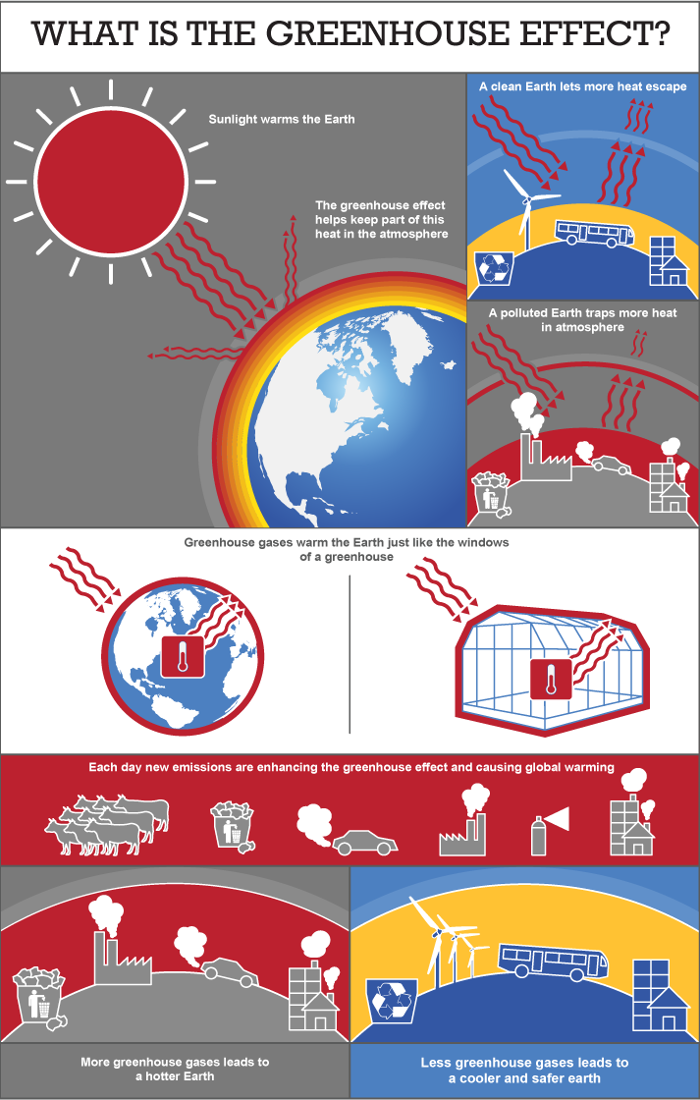 WHAT IS THE GREENHOUSE EFFECT?

Sunlight warms the Earth

The greenhouse effect helps keep part of this heat in the atmosphere

A clean Earth lets more heat escape

A polluted Earth traps more heat in atmosphere

Greenhouse gases warm the Earth just like the windows of a greenhouse

Each day new emissions are enhancing the greenhouse effect and causing global warming

More greenhouse gases leads to a hotter Earth

Less greenhouse gases leads to a cooler and safer earth