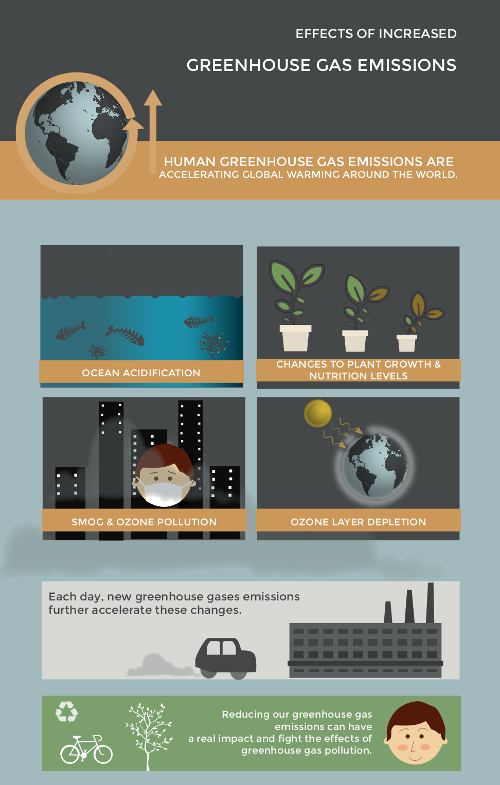 EFFECTS OF INCREASED

GREENHOUSE GAS EMISSIONS

HUMAN GREENHOUSE GAS EMISSIONS ARE ACCELERATING GLOBAL WARMING AROUND THE WORLD.

OCEAN ACIDIFICATION

CHANGES TO PLANT GROWTH & NUTRITION LEVELS

SMOG & OZONE POLLUTION

OZONE LAYER DEPLETION

Each day, new greenhouse gases emissions further accelerate these changes.

Reducing our greenhouse gas emissions can have a real impact and fight the effects of greenhouse gas pollution.