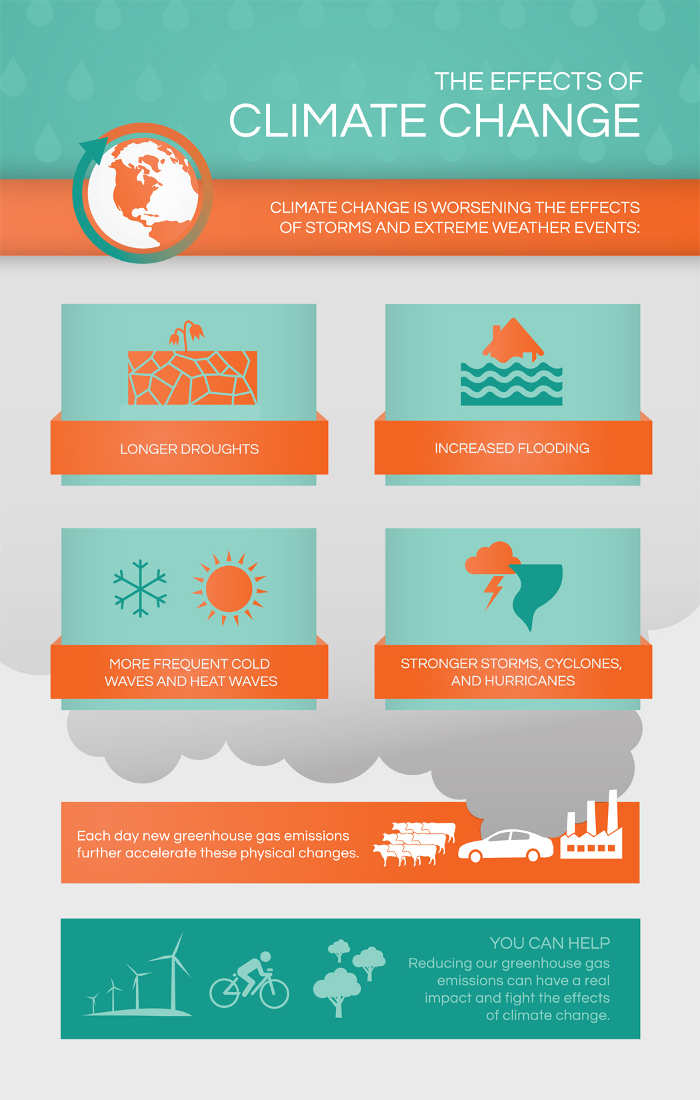 THE EFFECTS OF
CLIMATE CHANGE

CLIMATE CHANGE IS WORSENING THE EFFECTS OF STORMS AND EXTREME WEATHER EVENTS:

LONGER DROUGHTS

INCREASED FLOODING

MORE FREQUENT COLD WAVES AND HEAT WAVES

STRONGER STORMS, CYCLONES, AND HURRICANES

Each day new greenhouse gas emissions further accelerate these physical changes.

YOU CAN HELP

Reducing our greenhouse gas emissions can have a real impact and fight the effects of climate change.