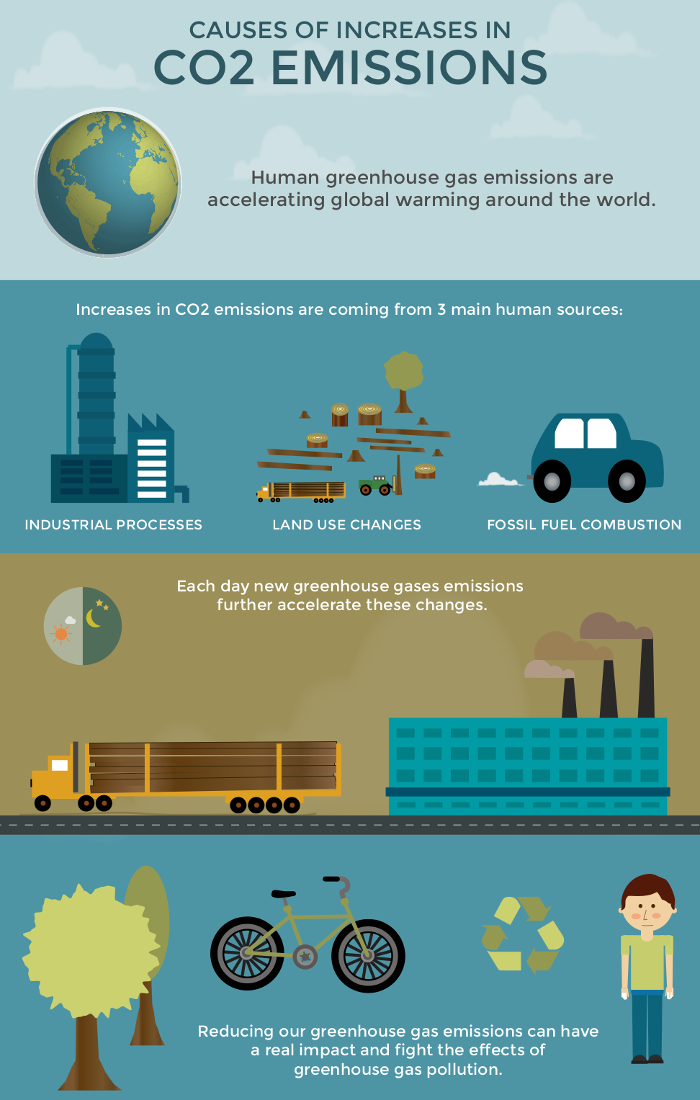 CAUSES OF INCREASES IN
CO2 EMISSIONS

Human greenhouse gas emissions are accelerating global warming around the world.

Increases in CO2 emissions are coming from 3 main human sources:

INDUSTRIAL PROCESSES

LAND USE CHANGES

FOSSIL FUEL COMBUSTION

Each day new greenhouse gases emissions further accelerate these changes.

Reducing our greenhouse gas emissions can have a real impact and fight the effects of greenhouse gas pollution.