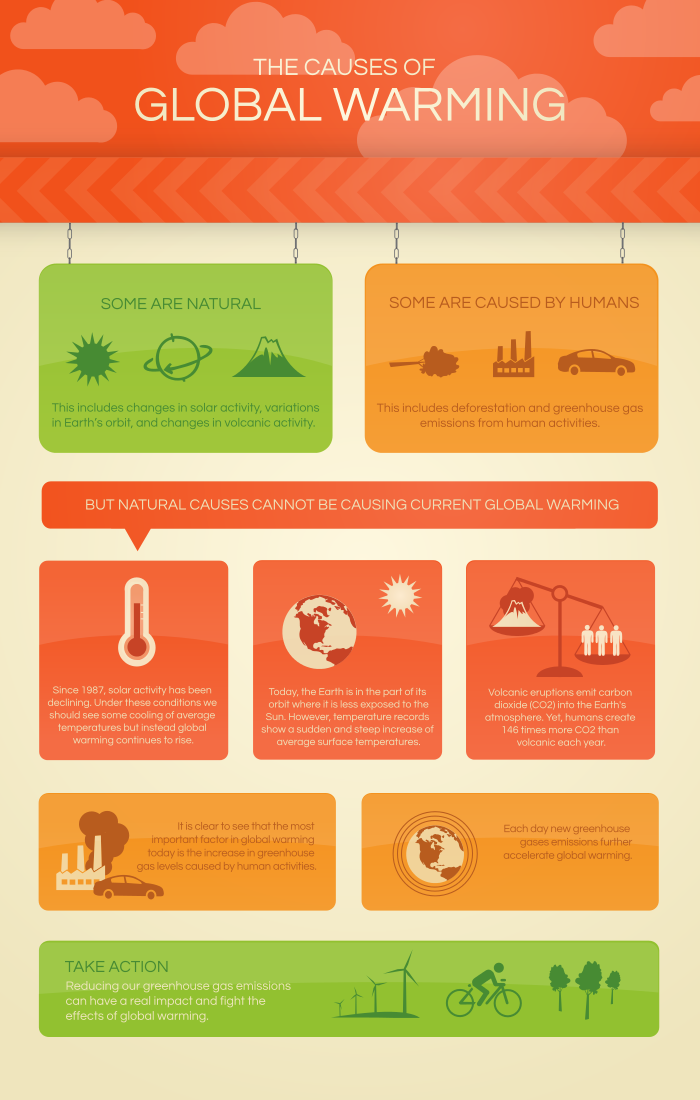 THE CAUSES OF
GLOBAL WARMING

SOME ARE NATURAL

This includes changes in solar activity, variations in Earth's orbit, and changes in volcanic activity.

SOME ARE CAUSED BY HUMANS

This includes deforestation and greenhouse gas emissions from human activities.

BUT NATURAL CAUSES CANNOT BE CAUSING CURRENT GLOBAL WARMING

Since 1987, solar activity has been declining. Under these conditions we should see some cooling of average temperatures but instead global warming continues to rise.

Today, the Earth is in the part of its orbit where it is less exposed to the Sun. However, temperature records show a sudden and steep increase of average surface temperatures.

Volcanic eruptions emit carbon dioxide (CO2) into the Earth's atmosphere. Yet, humans create 146 times more CO2 than volcanic each year.

It is clear to see that the most important factor in global warming today is the increase in greenhouse gas levels caused by human activities.

Each day new greenhouse gases emissions further accelerate global warming.

TAKE ACTION

Reducing our greenhouse gas emissions can have a real impact and fight the effects of global warming.